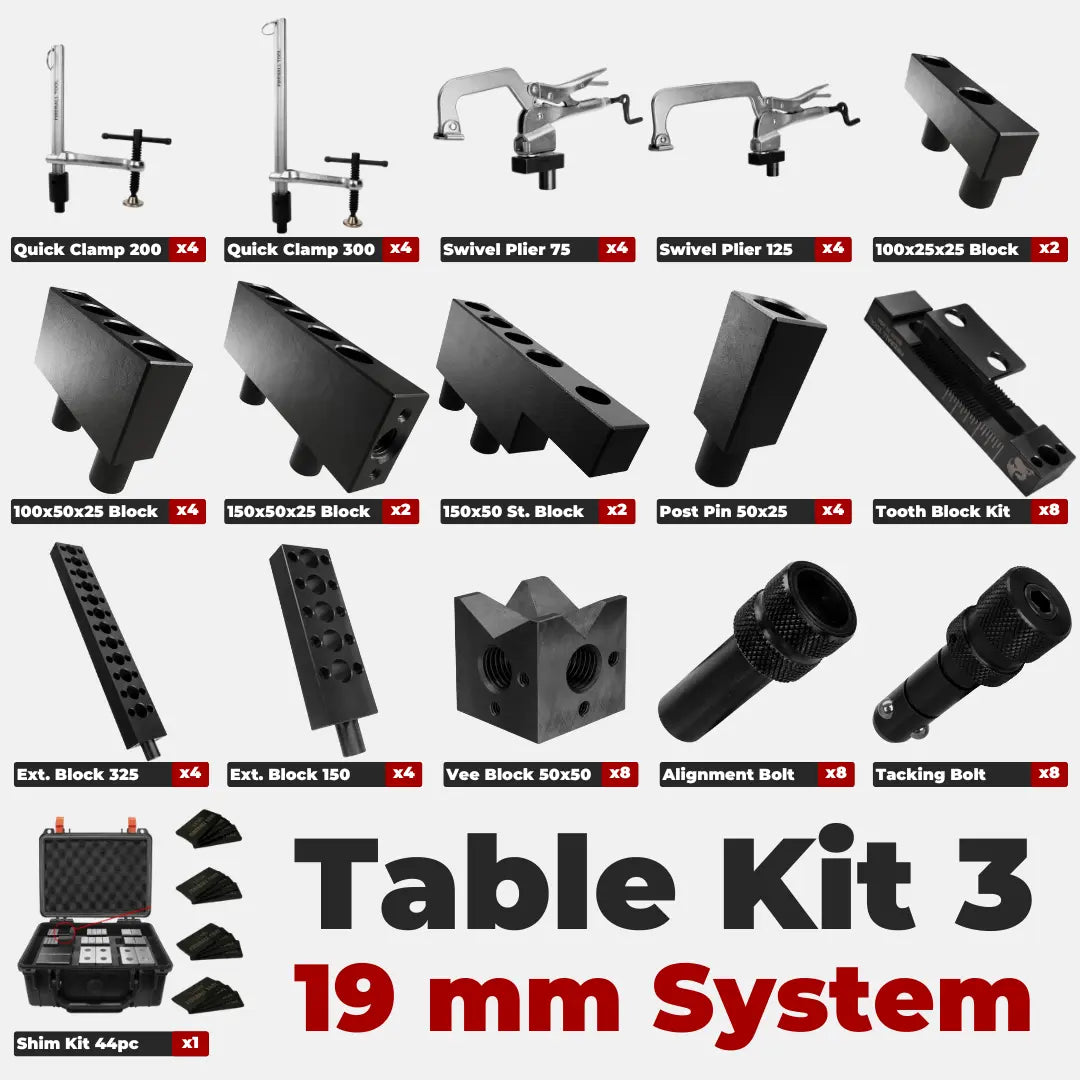 Quick Clamp 200 x4
Quick Clamp 300 x4
Swivel Plier 75 x4
Swivel Plier 125 x4
100x25x25 Block x2

100x50x25 Block x4
150x50x25 Block x2
150x50 St. Block x2
Post Pin 50x25 x4
Tooth Block Kit x8

Ext. Block 325 x4
Ext. Block 150 x4
Vee Block 50x50 x8
Alignment Bolt x8
Tacking Bolt x8

Shim Kit 44pc x1

Table Kit 3
19 mm System