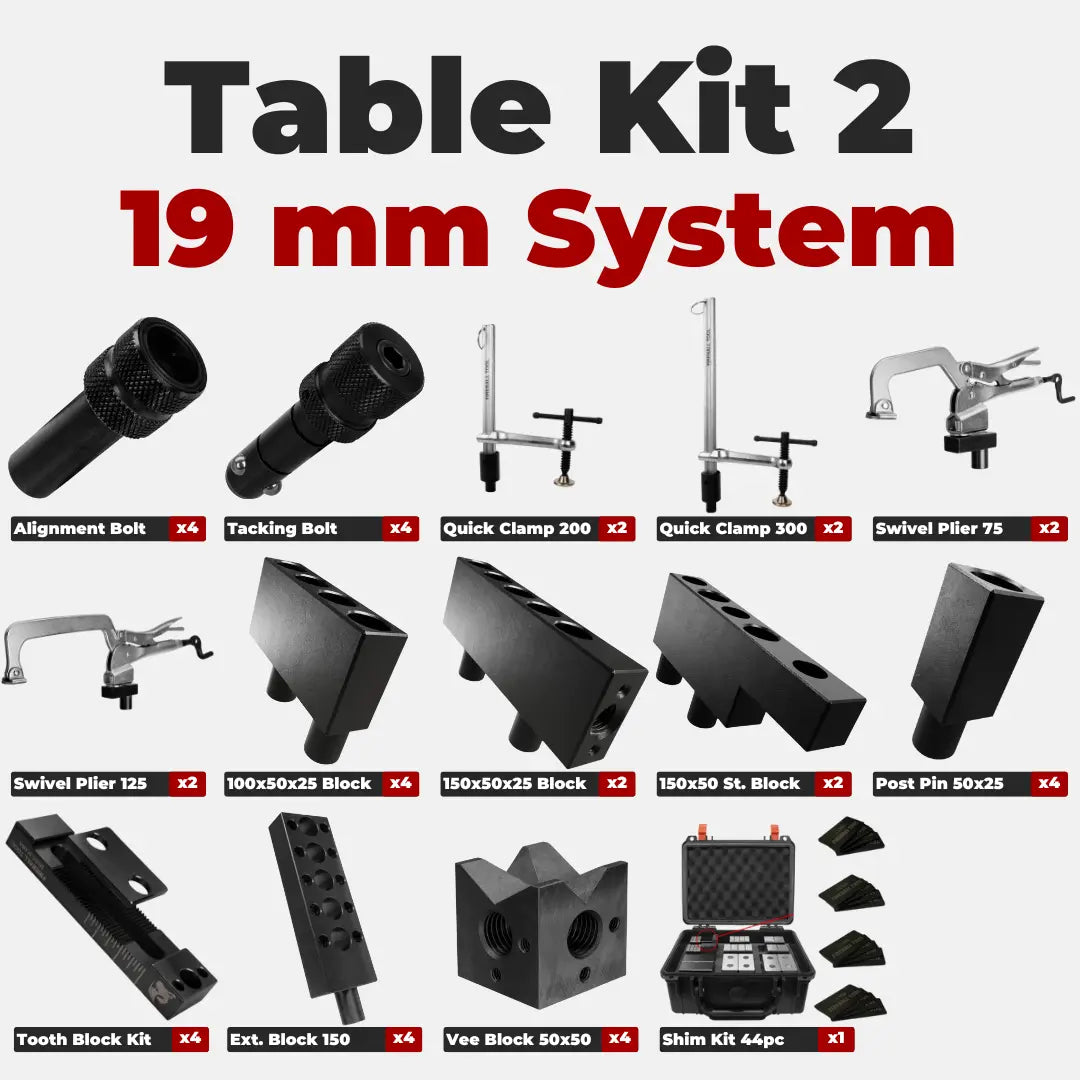 Table Kit 2
19 mm System

Alignment Bolt x4
Tacking Bolt x4
Quick Clamp 200 x2
Quick Clamp 300 x2
Swivel Plier 75 x2

Swivel Plier 125 x2
100x50x25 Block x4
150x50x25 Block x2
150x50 St. Block x2
Post Pin 50x25 x4

Tooth Block Kit x4
Ext. Block 150 x4
Vee Block 50x50 x4
Shim Kit 44pc x1