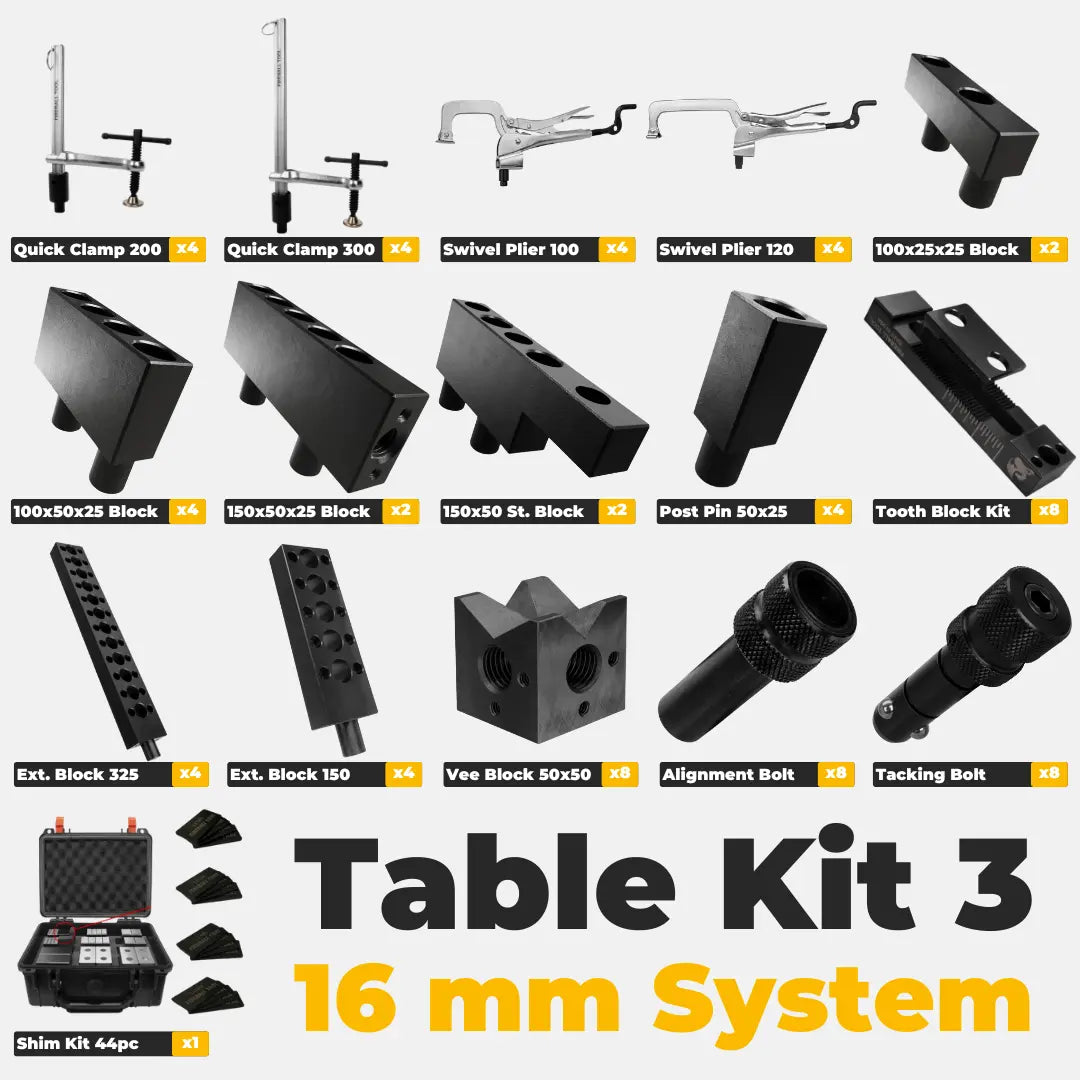 Quick Clamp 200 x4
Quick Clamp 300 x4
Swivel Plier 100 x4
Swivel Plier 120 x4
100x25x25 Block x2

100x50x25 Block x4
150x50x25 Block x2
150x50 St. Block x2
Post Pin 50x25 x4
Tooth Block Kit x8

Ext. Block 325 x4
Ext. Block 150 x4
Vee Block 50x50 x8
Alignment Bolt x8
Tacking Bolt x8

Shim Kit 44pc x1

Table Kit 3
16 mm System